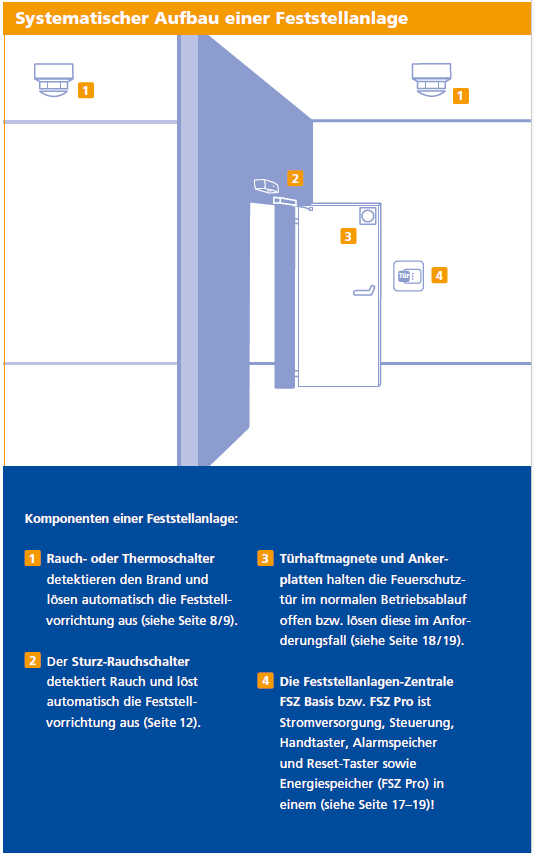 Systematischer Aufbau einer Feststellanlage

1

1

2

3

Tür

4

Komponenten einer Feststellanlage:

1 Rauch- oder Thermoschalter detektieren den Brand und lösen automatisch die Feststellvorrichtung aus (siehe Seite 8/9).

2 Der Sturz-Rauchschalter detektiert Rauch und löst automatisch die Feststellvorrichtung aus (Seite 12).

3 Türhaftmagnete und Ankerplatten halten die Feuerschutztür im normalen Betriebsablauf offen bzw. lösen diese im Anforderungsfall (siehe Seite 18/19).

4 Die Feststellanlagen-Zentrale FSZ Basis bzw. FSZ Pro ist Stromversorgung, Steuerung, Handtaster, Alarmspeicher und Reset-Taster sowie Energiespeicher (FSZ Pro) in einem (siehe Seite 17–19)!